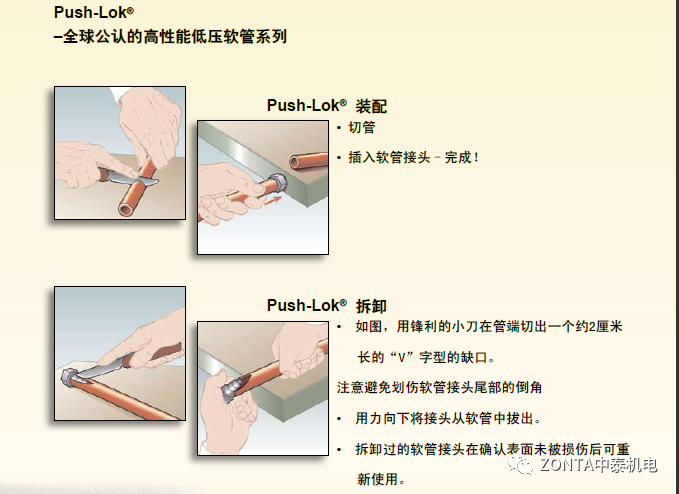 Push-Lok®
–全球公认的高性能低压软管系列

Push-Lok® 装配

• 切管

• 插入软管接头 – 完成！

Push-Lok® 拆卸

• 如图，用锋利的小刀在管端切出一个约2厘米长的“V”字型的缺口。

注意避免划伤软管接头尾部的倒角

• 用力向下将接头从软管中拔出。

• 拆卸过的软管接头在确认表面未被损伤后可重新使用。

ZONTA中泰机电